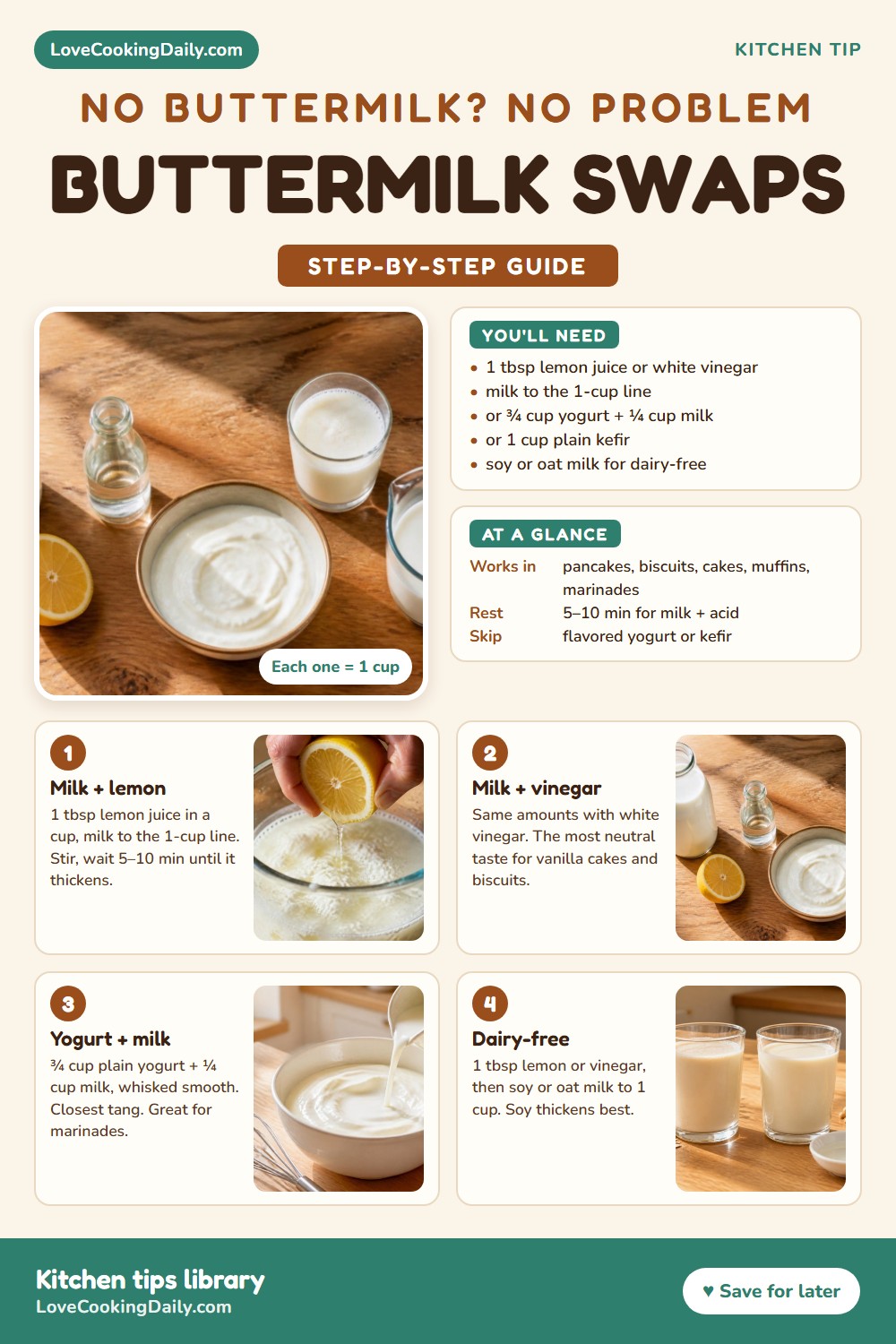 LoveCookingDaily.com

KITCHEN TIP

NO BUTTERMILK? NO PROBLEM

BUTTERMILK SWAPS

STEP-BY-STEP GUIDE

Each one = 1 cup

YOU'LL NEED

• 1 tbsp lemon juice or white vinegar
• milk to the 1-cup line
• or ¾ cup yogurt + ¼ cup milk
• or 1 cup plain kefir
• soy or oat milk for dairy-free

AT A GLANCE

Works in pancakes, biscuits, cakes, muffins, marinades
Rest 5–10 min for milk + acid
Skip flavored yogurt or kefir

1
Milk + lemon
1 tbsp lemon juice in a cup, milk to the 1-cup line. Stir, wait 5–10 min until it thickens.

2
Milk + vinegar
Same amounts with white vinegar. The most neutral taste for vanilla cakes and biscuits.

3
Yogurt + milk
¾ cup plain yogurt + ¼ cup milk, whisked smooth. Closest tang. Great for marinades.

4
Dairy-free
1 tbsp lemon or vinegar, then soy or oat milk to 1 cup. Soy thickens best.

Kitchen tips library
LoveCookingDaily.com

♥ Save for later